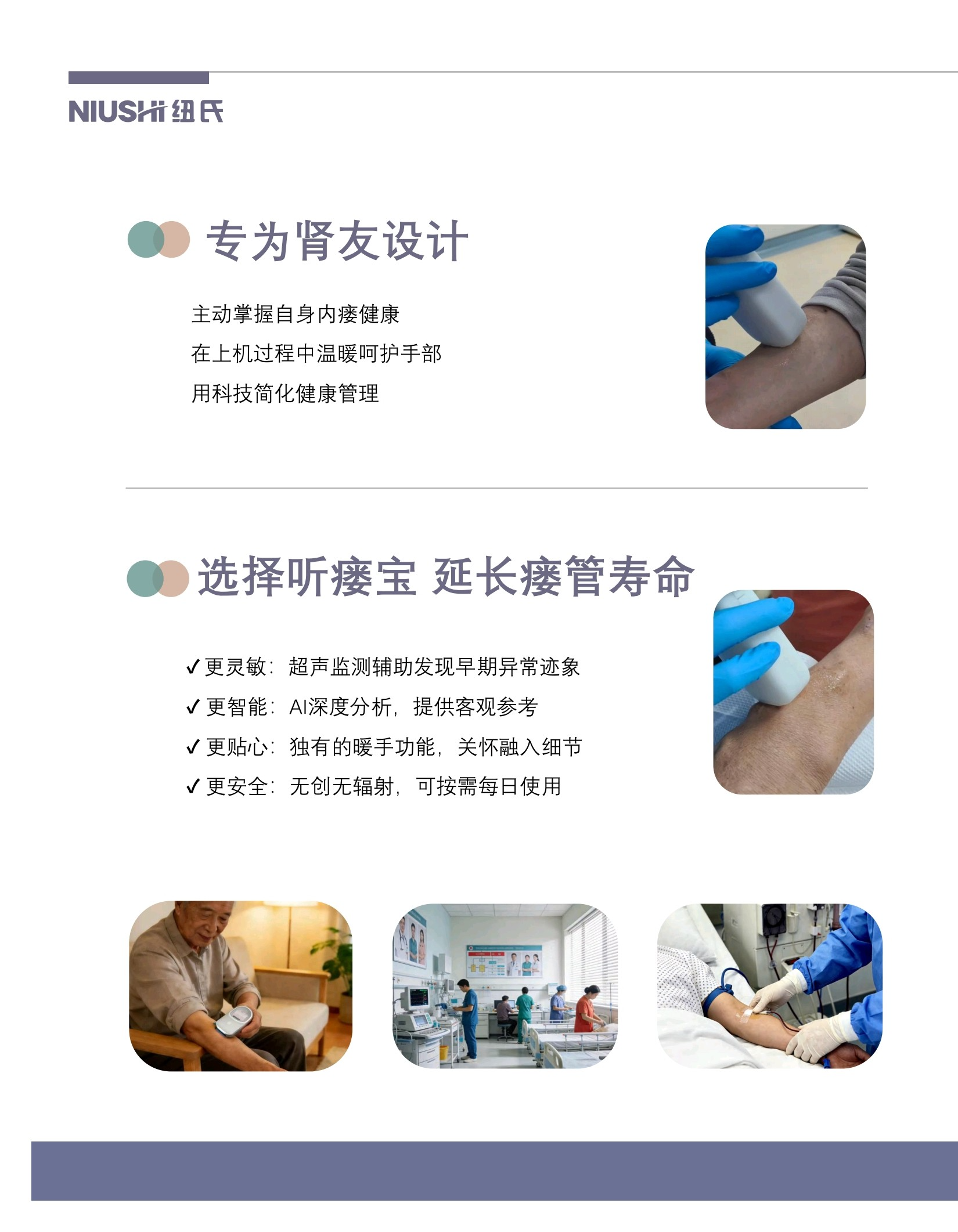 NIUSHI 纽氏

专为肾友设计

主动掌握自身内瘘健康
在上机过程中温暖呵护手部
用科技简化健康管理

选择听瘘宝 延长瘘管寿命

✓ 更灵敏：超声监测辅助发现早期异常迹象
✓ 更智能：AI深度分析，提供客观参考
✓ 更贴心：独有的暖手功能，关怀融入细节
✓ 更安全：无创无辐射，可按需每日使用